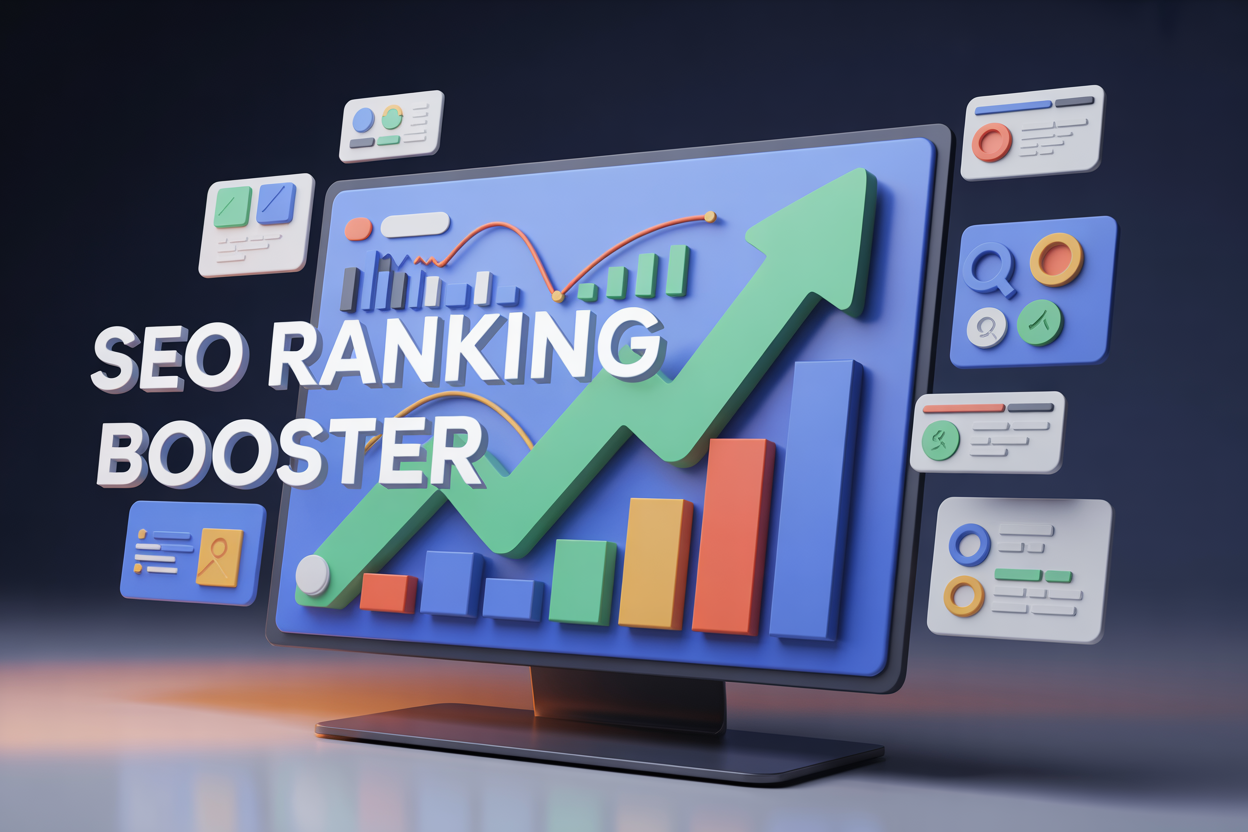 SEO RANKING BOOSTER